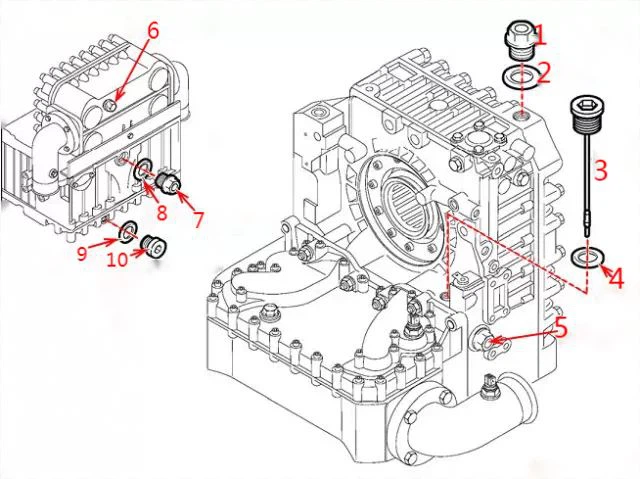 6
1
2
3
8
7
9
10
4
5